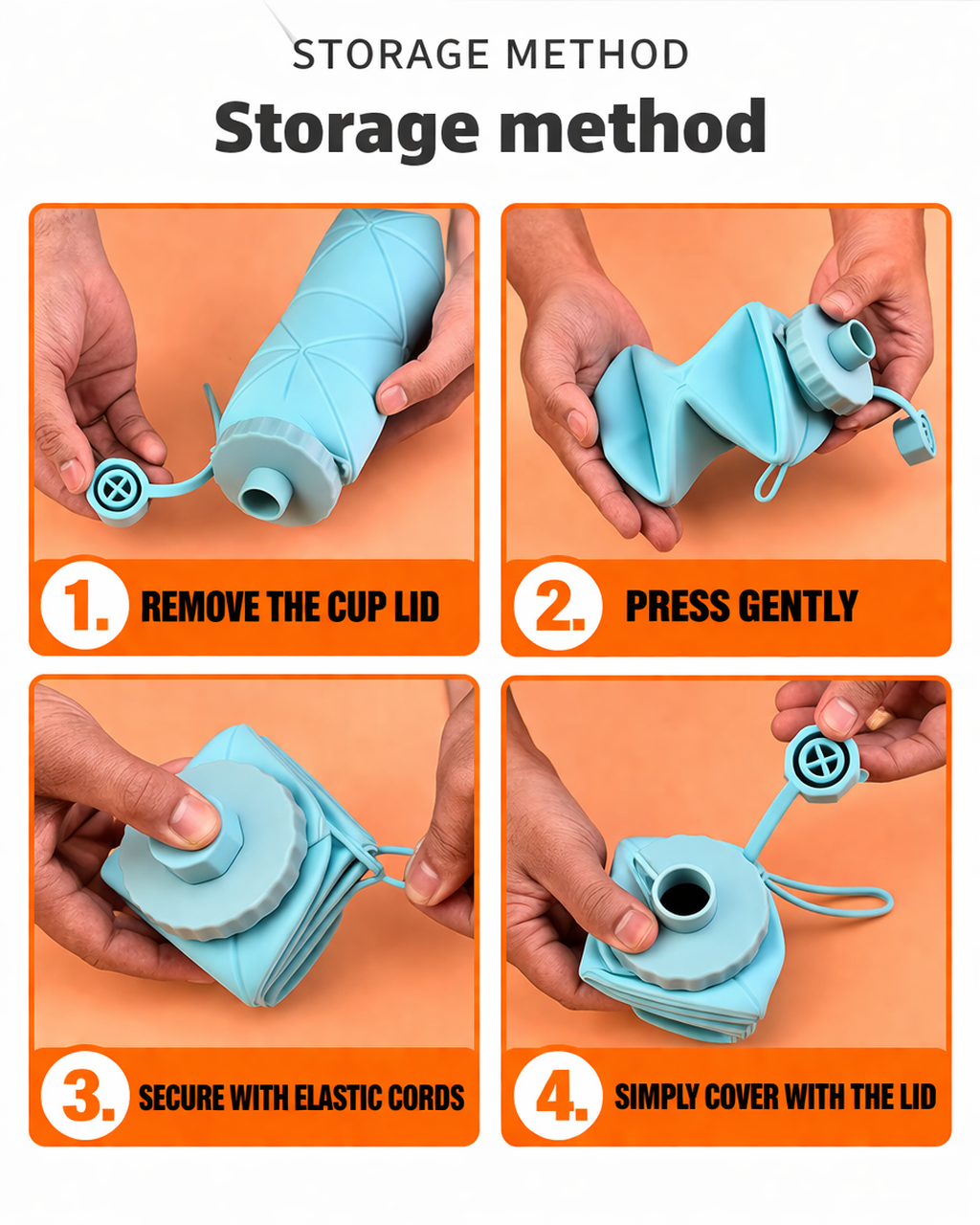 STORAGE METHOD

Storage method

1. REMOVE THE CUP LID

2. PRESS GENTLY

3. SECURE WITH ELASTIC CORDS

4. SIMPLY COVER WITH THE LID